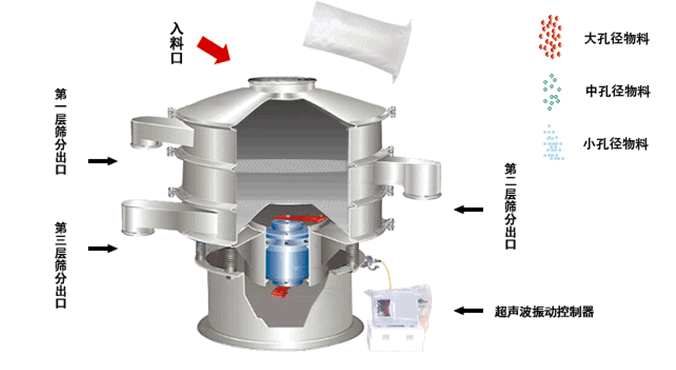 入料口

大孔径物料

中孔径物料

小孔径物料

第一层筛分出口

第二层筛分出口

第三层筛分出口

超声波振动控制器